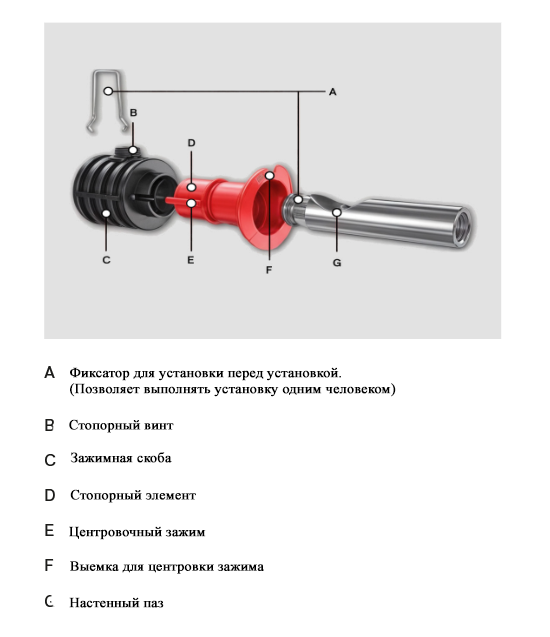 A
B
D
C
E
F
G

A Фиксатор для установки перед установкой. (Позволяет выполнять установку одним человеком)

B Стопорный винт

C Зажимная скоба

D Стопорный элемент

E Центровочный зажим

F Выемка для центровки зажима

G Настенный паз