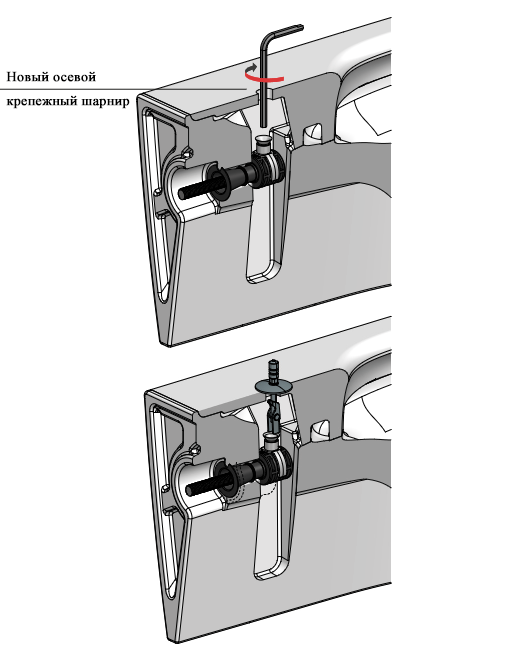 Новый осевой
крепежный шарнир